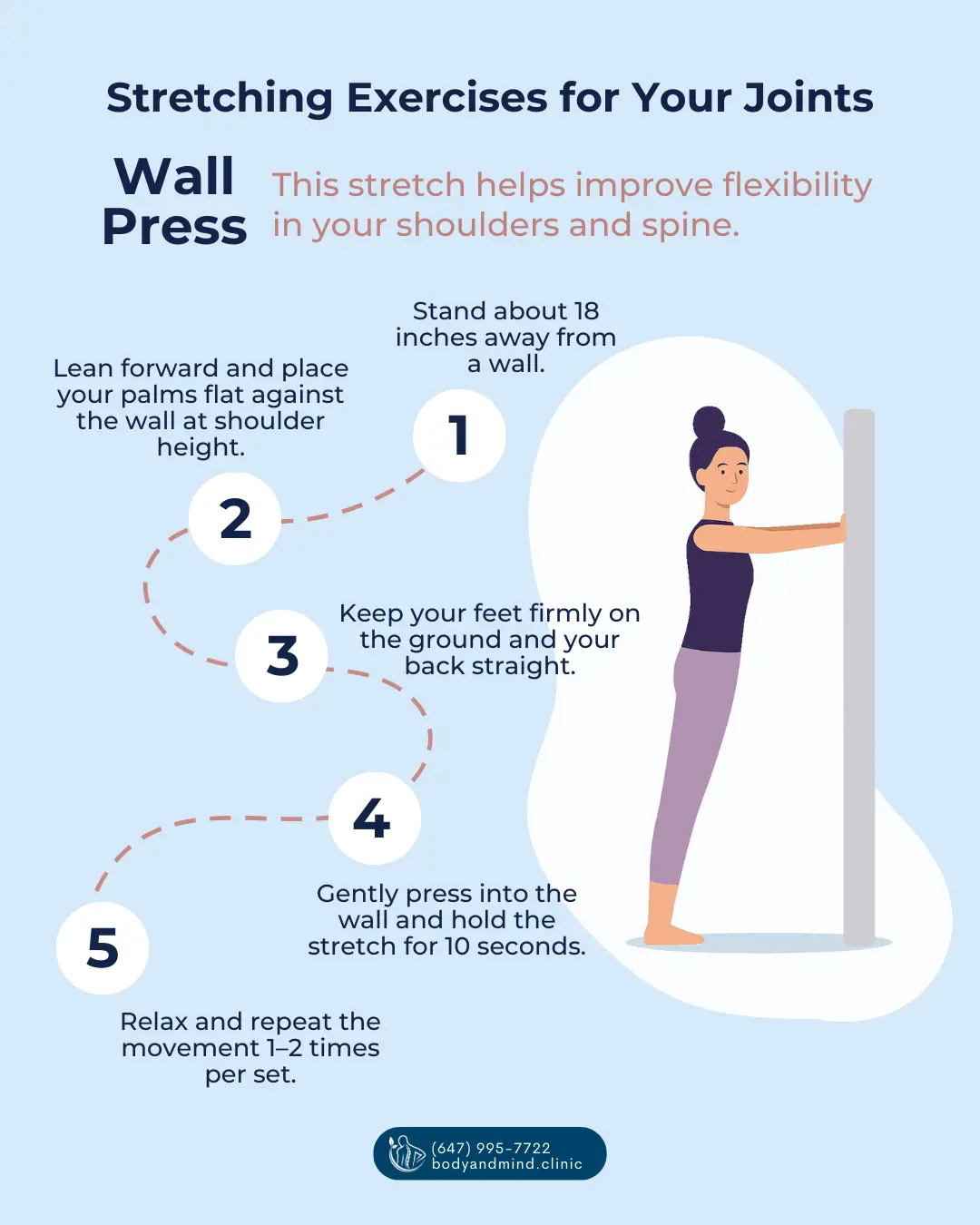 Stretching Exercises for Your Joints

Wall Press

This stretch helps improve flexibility in your shoulders and spine.

1

Stand about 18 inches away from a wall.

2

Lean forward and place your palms flat against the wall at shoulder height.

3

Keep your feet firmly on the ground and your back straight.

4

Gently press into the wall and hold the stretch for 10 seconds.

5

Relax and repeat the movement 1–2 times per set.

(647) 995-7722
bodyandmind.clinic